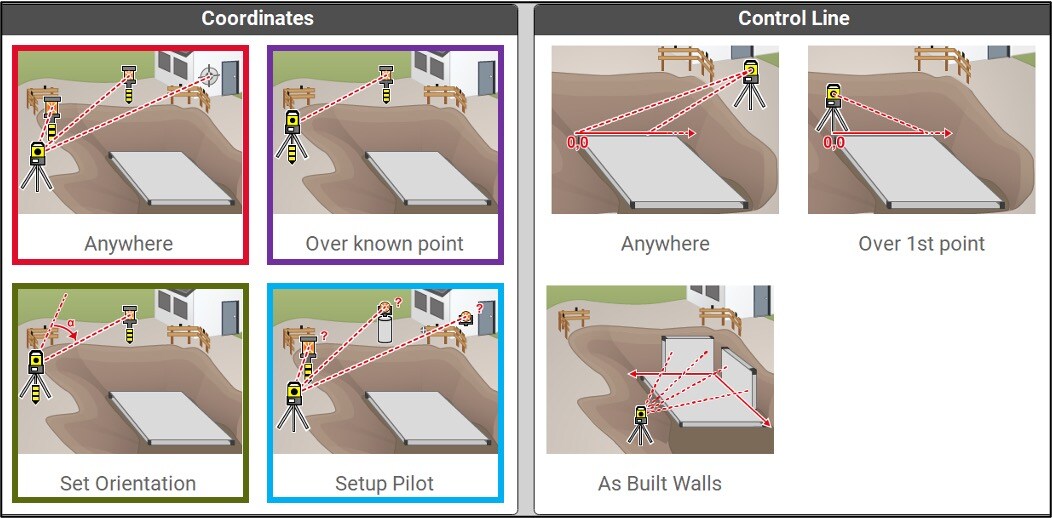 Coordinates

Anywhere

Over known point

α

Set Orientation

?

?

?

Setup Pilot

Control Line

0,0

Anywhere

0,0

Over 1st point

As Built Walls