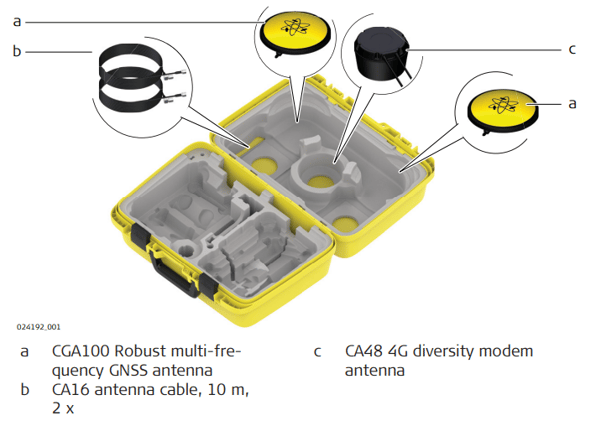 a

b

c

a

024192_001

a CGA100 Robust multi-frequency GNSS antenna

b CA16 antenna cable, 10 m, 2 x

c CA48 4G diversity modem antenna