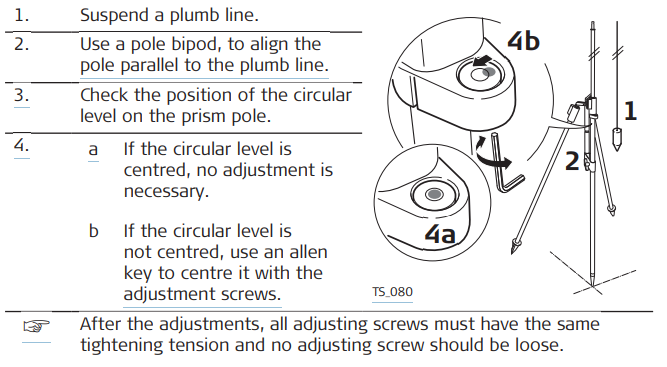 1. Suspend a plumb line.

2. Use a pole bipod, to align the pole parallel to the plumb line.

3. Check the position of the circular level on the prism pole.

4. a If the circular level is centred, no adjustment is necessary.

b If the circular level is not centred, use an allen key to centre it with the adjustment screws.

4b

1

2

4a

TS_080

☞ After the adjustments, all adjusting screws must have the same tightening tension and no adjusting screw should be loose.