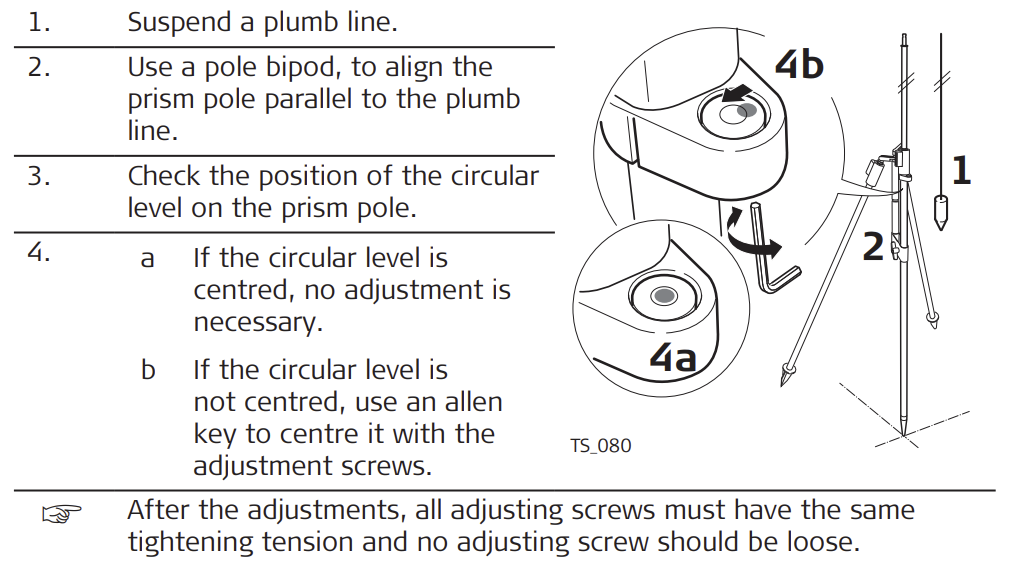 1. Suspend a plumb line.

2. Use a pole bipod, to align the prism pole parallel to the plumb line.

3. Check the position of the circular level on the prism pole.

4. a If the circular level is centred, no adjustment is necessary.

b If the circular level is not centred, use an allen key to centre it with the adjustment screws.

4b

1

2

4a

TS_080

☞ After the adjustments, all adjusting screws must have the same tightening tension and no adjusting screw should be loose.