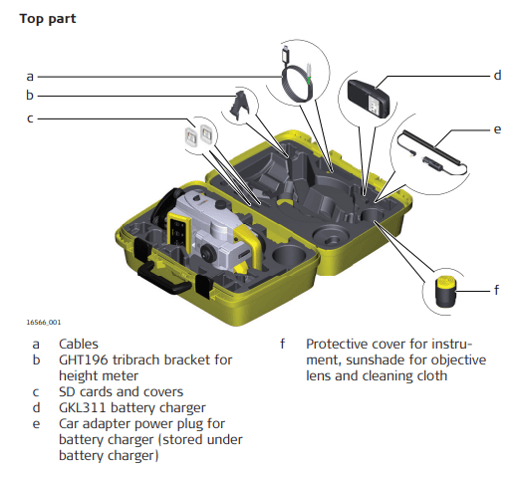 Top part

a
b
c
d
e
f

16566_001

a Cables
b GHT196 tribrach bracket for height meter
c SD cards and covers
d GKL311 battery charger
e Car adapter power plug for battery charger (stored under battery charger)

f Protective cover for instrument, sunshade for objective lens and cleaning cloth