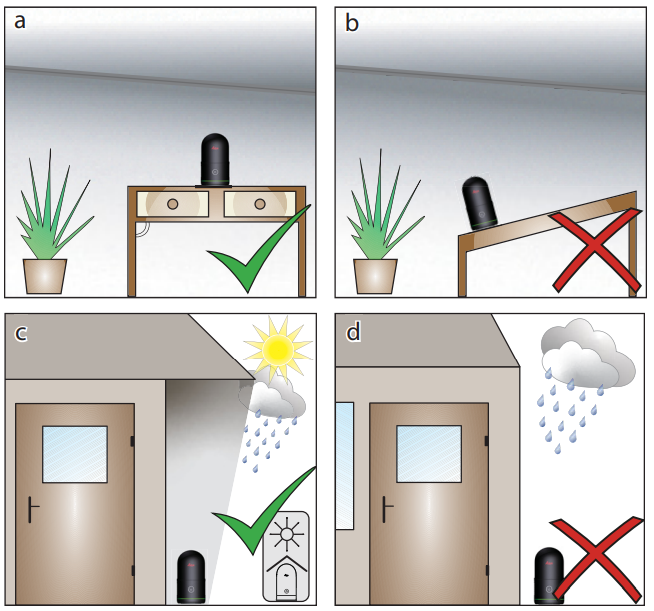 a

b

c

d