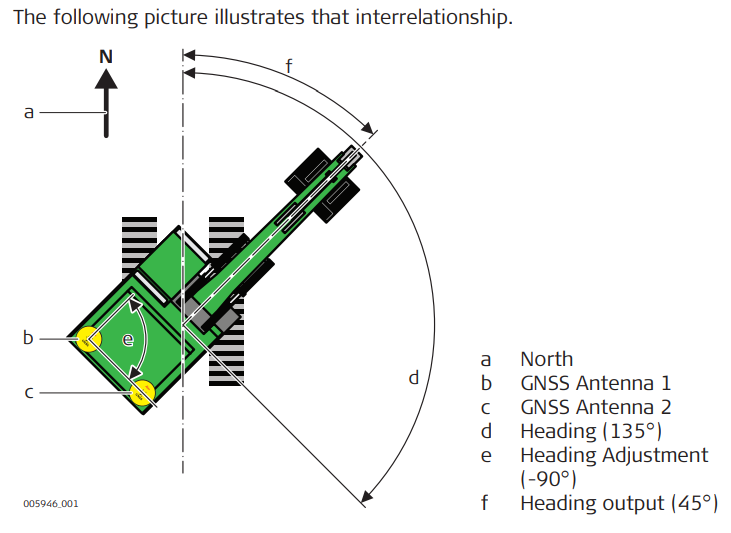 The following picture illustrates that interrelationship.

N

a

f

b

e

c

d

005946_001

a North
b GNSS Antenna 1
c GNSS Antenna 2
d Heading (135°)
e Heading Adjustment (-90°)
f Heading output (45°)