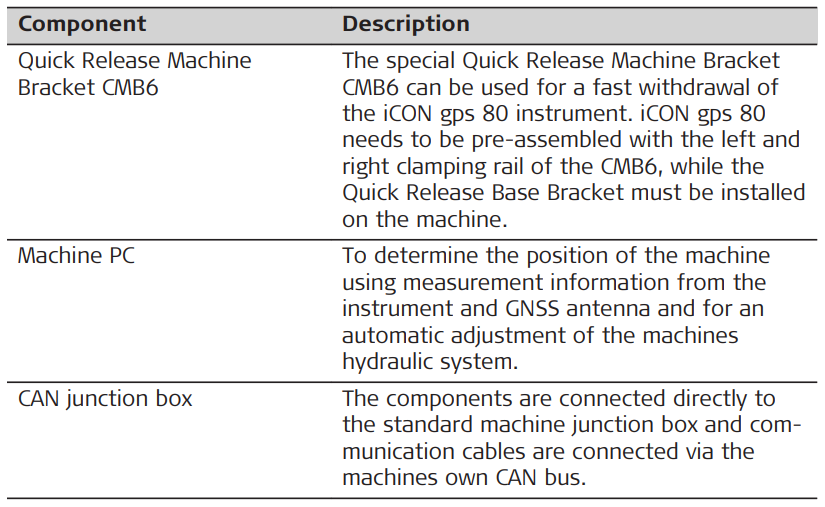 | Component | Description |
|---|---|
| Quick Release Machine Bracket CMB6 | The special Quick Release Machine Bracket CMB6 can be used for a fast withdrawal of the iCON gps 80 instrument. iCON gps 80 needs to be pre-assembled with the left and right clamping rail of the CMB6, while the Quick Release Base Bracket must be installed on the machine. |
| Machine PC | To determine the position of the machine using measurement information from the instrument and GNSS antenna and for an automatic adjustment of the machines hydraulic system. |
| CAN junction box | The components are connected directly to the standard machine junction box and communication cables are connected via the machines own CAN bus. |