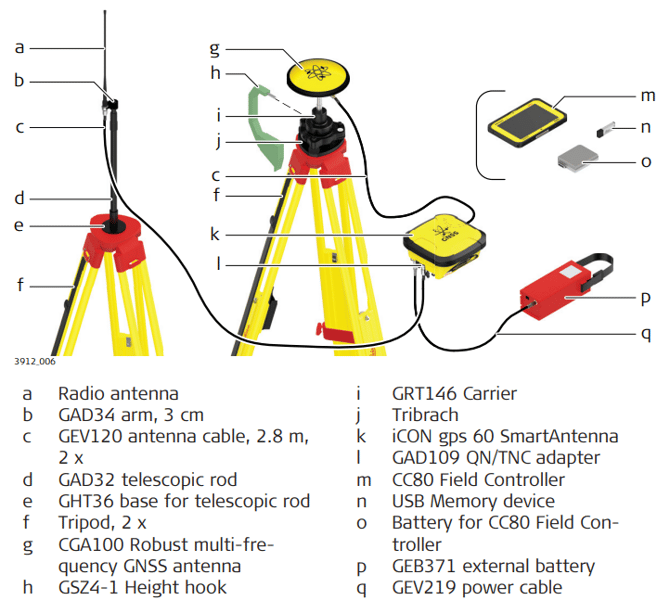 a
b
c
d
e
f
g
h
i
j
c
f
k
l
m
n
o
p
q

GNSS

3912_006

a Radio antenna
b GAD34 arm, 3 cm
c GEV120 antenna cable, 2.8 m, 2 x
d GAD32 telescopic rod
e GHT36 base for telescopic rod
f Tripod, 2 x
g CGA100 Robust multi-frequency GNSS antenna
h GSZ4-1 Height hook

i GRT146 Carrier
j Tribrach
k iCON gps 60 SmartAntenna
l GAD109 QN/TNC adapter
m CC80 Field Controller
n USB Memory device
o Battery for CC80 Field Controller
p GEB371 external battery
q GEV219 power cable