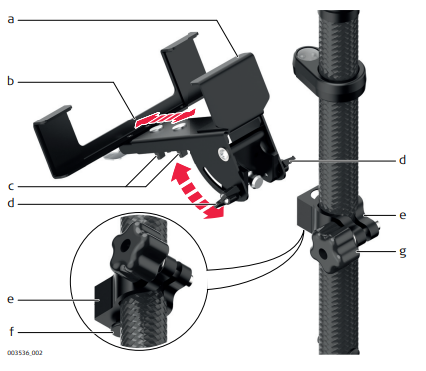 a
b
c
d
d
e
g
e
f
003536_002