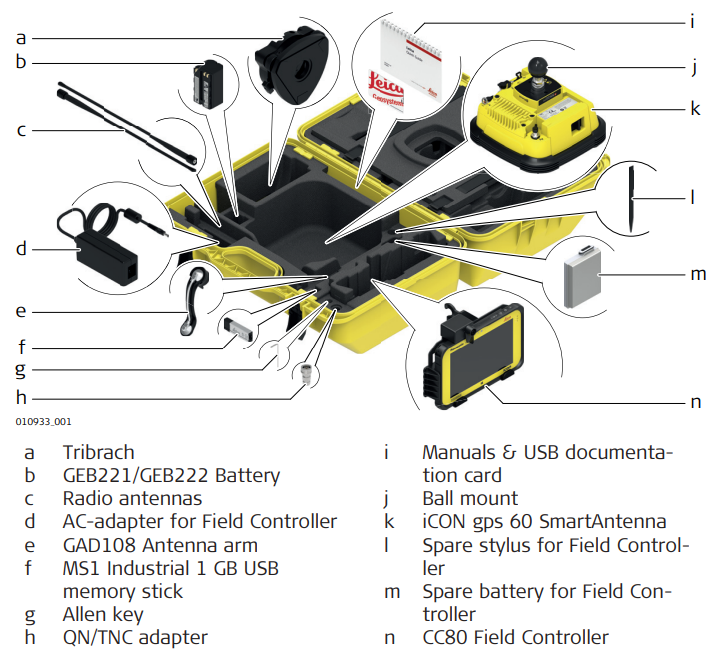 a
b
c
d
e
f
g
h
i
j
k
l
m
n

Leica
Geosystems

010933_001

a Tribrach
b GEB221/GEB222 Battery
c Radio antennas
d AC-adapter for Field Controller
e GAD108 Antenna arm
f MS1 Industrial 1 GB USB memory stick
g Allen key
h QN/TNC adapter

i Manuals & USB documentation card
j Ball mount
k iCON gps 60 SmartAntenna
l Spare stylus for Field Controller
m Spare battery for Field Controller
n CC80 Field Controller