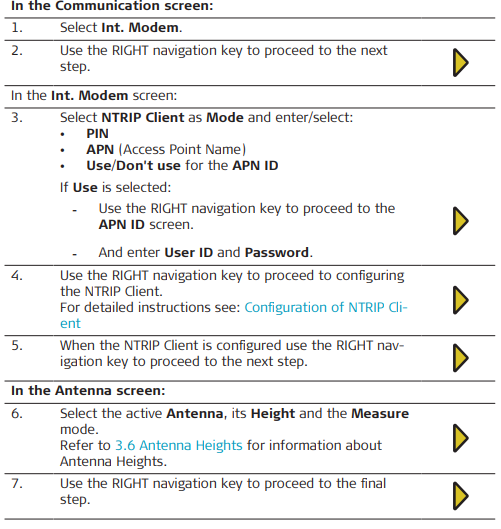 In the Communication screen:

1. Select Int. Modem.

2. Use the RIGHT navigation key to proceed to the next step.

In the Int. Modem screen:

3. Select NTRIP Client as Mode and enter/select:
• PIN
• APN (Access Point Name)
• Use/Don't use for the APN ID

If Use is selected:

- Use the RIGHT navigation key to proceed to the APN ID screen.

- And enter User ID and Password.

4. Use the RIGHT navigation key to proceed to configuring the NTRIP Client.
For detailed instructions see: Configuration of NTRIP Client

5. When the NTRIP Client is configured use the RIGHT navigation key to proceed to the next step.

In the Antenna screen:

6. Select the active Antenna, its Height and the Measure mode.
Refer to 3.6 Antenna Heights for information about Antenna Heights.

7. Use the RIGHT navigation key to proceed to the final step.