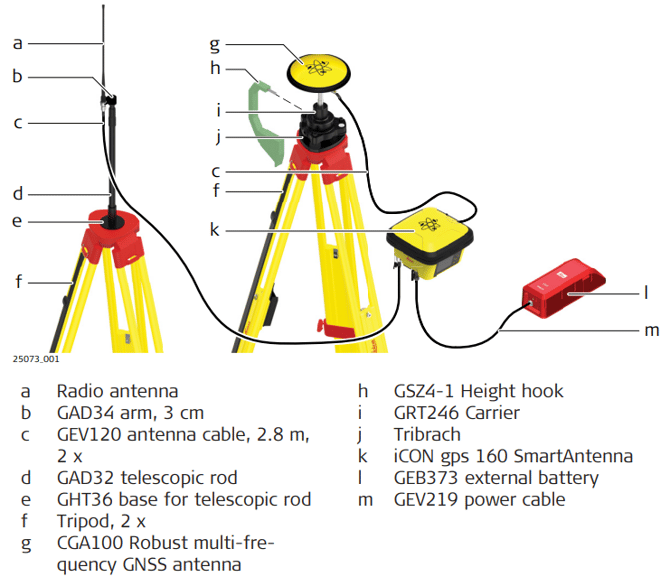 a
b
c
d
e
f
g
h
i
j
c
f
k
l
m

25073_001

a Radio antenna
b GAD34 arm, 3 cm
c GEV120 antenna cable, 2.8 m, 2 x
d GAD32 telescopic rod
e GHT36 base for telescopic rod
f Tripod, 2 x
g CGA100 Robust multi-frequency GNSS antenna

h GSZ4-1 Height hook
i GRT246 Carrier
j Tribrach
k iCON gps 160 SmartAntenna
l GEB373 external battery
m GEV219 power cable