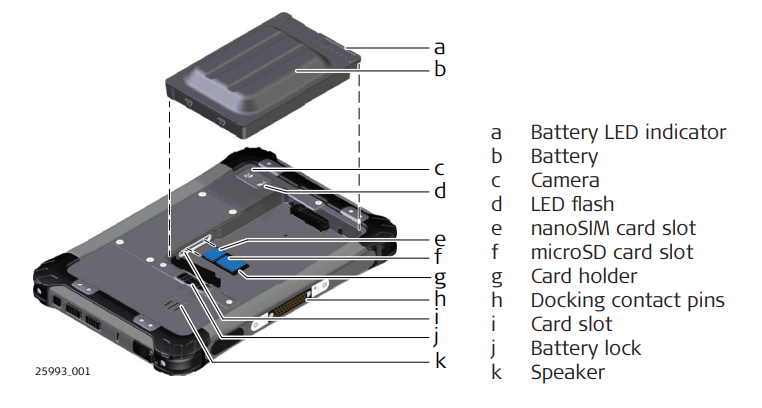 a
b
c
d
e
f
g
h
i
j
k

25993_001

a Battery LED indicator
b Battery
c Camera
d LED flash
e nanoSIM card slot
f microSD card slot
g Card holder
h Docking contact pins
i Card slot
j Battery lock
k Speaker