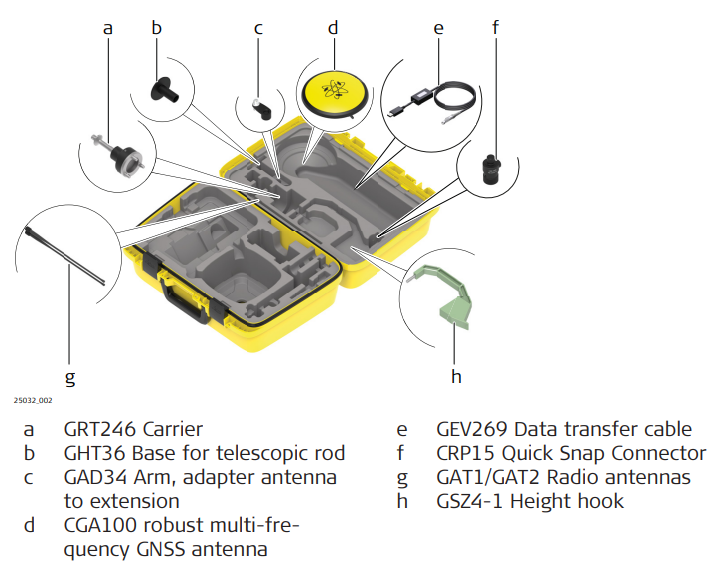 a b c d e f

g h

25032_002

a GRT246 Carrier
b GHT36 Base for telescopic rod
c GAD34 Arm, adapter antenna to extension
d CGA100 robust multi-frequency GNSS antenna

e GEV269 Data transfer cable
f CRP15 Quick Snap Connector
g GAT1/GAT2 Radio antennas
h GSZ4-1 Height hook