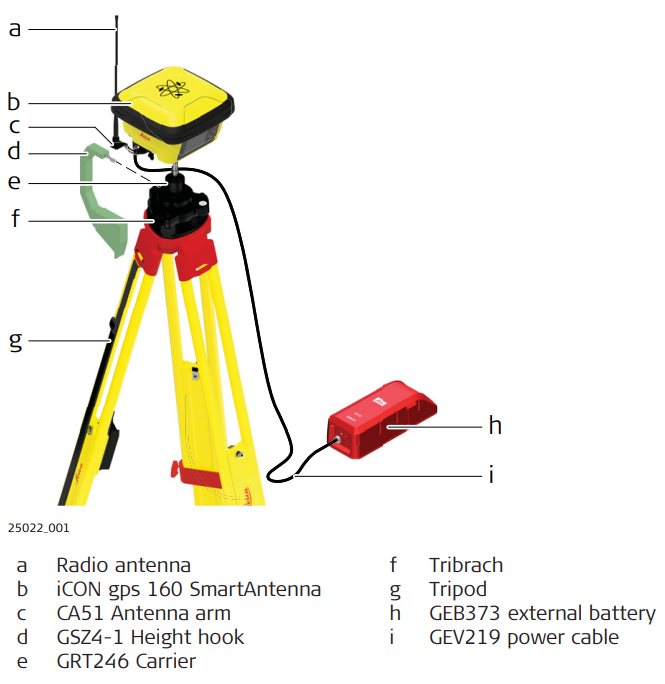 a
b
c
d
e
f
g
h
i

25022_001

a Radio antenna
b iCON gps 160 SmartAntenna
c CA51 Antenna arm
d GSZ4-1 Height hook
e GRT246 Carrier

f Tribrach
g Tripod
h GEB373 external battery
i GEV219 power cable