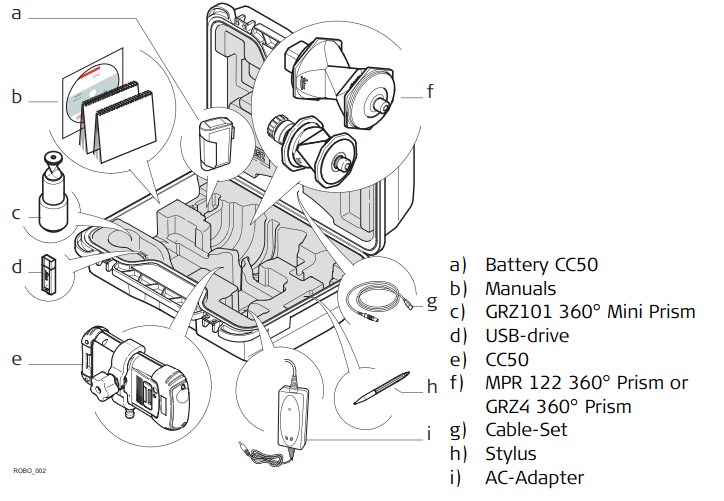 a
b
c
d
e
f
g
h
i
ROBO_002

a) Battery CC50
b) Manuals
c) GRZ101 360° Mini Prism
d) USB-drive
e) CC50
f) MPR 122 360° Prism or GRZ4 360° Prism
g) Cable-Set
h) Stylus
i) AC-Adapter