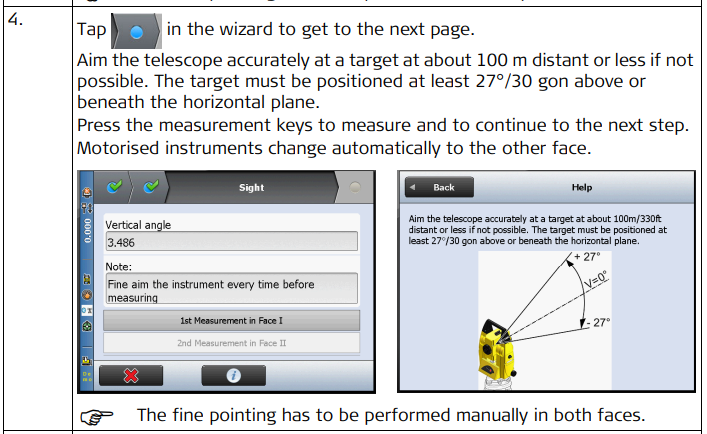 4.

Tap in the wizard to get to the next page.

Aim the telescope accurately at a target at about 100 m distant or less if not possible. The target must be positioned at least 27°/30 gon above or beneath the horizontal plane.

Press the measurement keys to measure and to continue to the next step. Motorised instruments change automatically to the other face.

Sight

0.000

Vertical angle

3.486

Note:

Fine aim the instrument every time before measuring

1st Measurement in Face I

2nd Measurement in Face II

Back

Help

Aim the telescope accurately at a target at about 100m/330ft distant or less if not possible. The target must be positioned at least 27°/30 gon above or beneath the horizontal plane.

+ 27°

V=0°

- 27°

The fine pointing has to be performed manually in both faces.