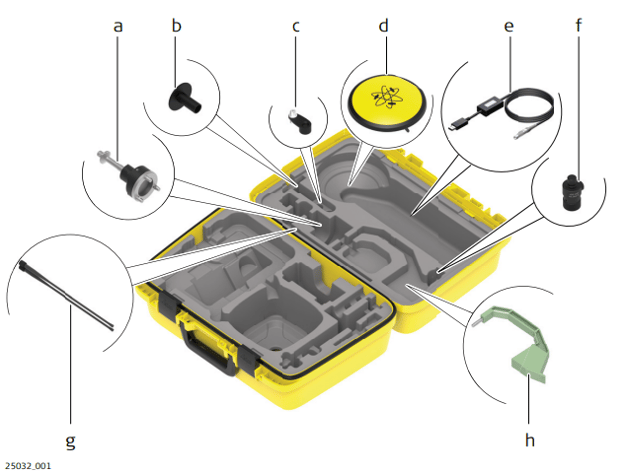 a
b
c
d
e
f
g
h
25032_001