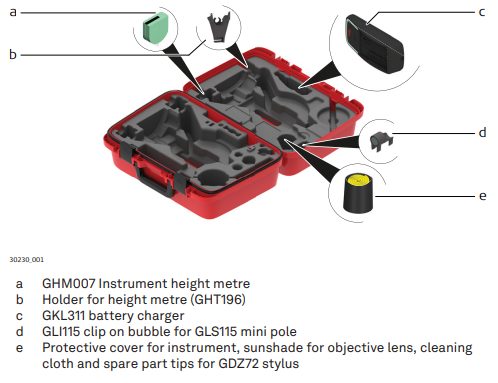 a

b

c

d

e

30230_001

a GHM007 Instrument height metre
b Holder for height metre (GHT196)
c GKL311 battery charger
d GLI115 clip on bubble for GLS115 mini pole
e Protective cover for instrument, sunshade for objective lens, cleaning cloth and spare part tips for GDZ72 stylus