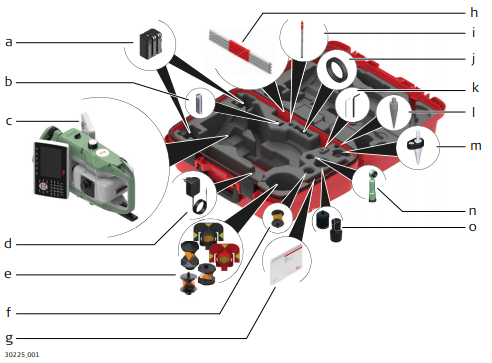 a
b
c
d
e
f
g
h
i
j
k
l
m
n
o
30225_001