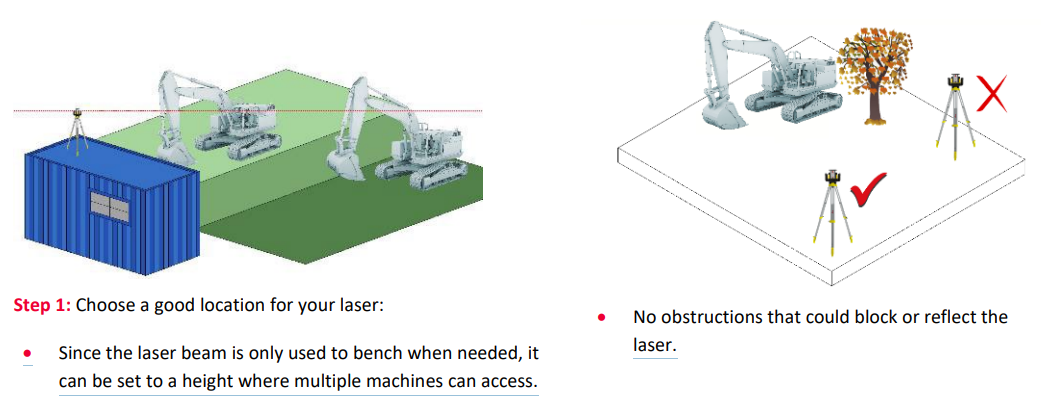 Step 1: Choose a good location for your laser:

• Since the laser beam is only used to bench when needed, it can be set to a height where multiple machines can access.

• No obstructions that could block or reflect the laser.