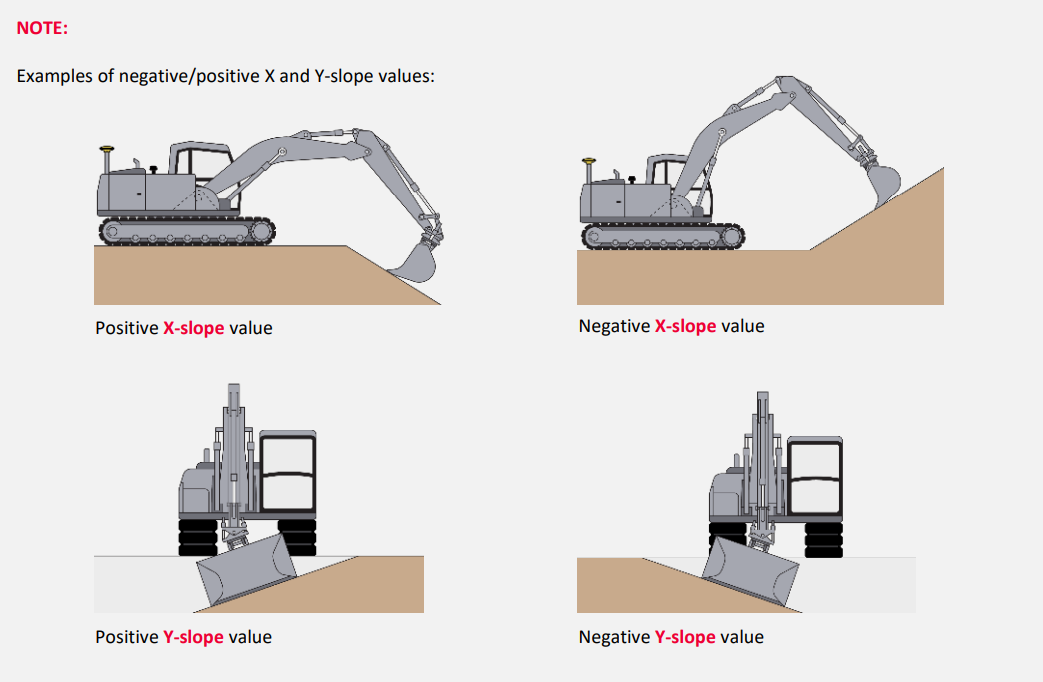 NOTE:

Examples of negative/positive X and Y-slope values:

Positive X-slope value

Negative X-slope value

Positive Y-slope value

Negative Y-slope value