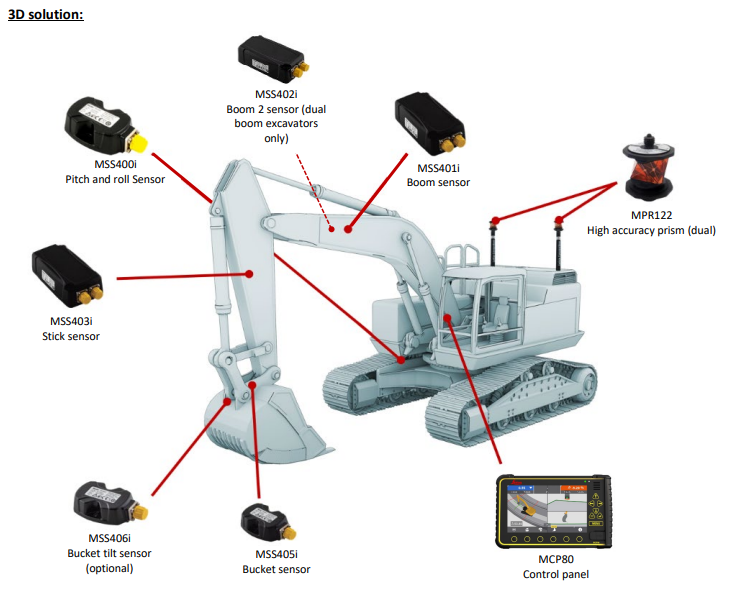 3D solution:

MSS402i
Boom 2 sensor (dual boom excavators only)

MSS400i
Pitch and roll Sensor

MSS401i
Boom sensor

MPR122
High accuracy prism (dual)

MSS403i
Stick sensor

MSS406i
Bucket tilt sensor (optional)

MSS405i
Bucket sensor

MCP80
Control panel