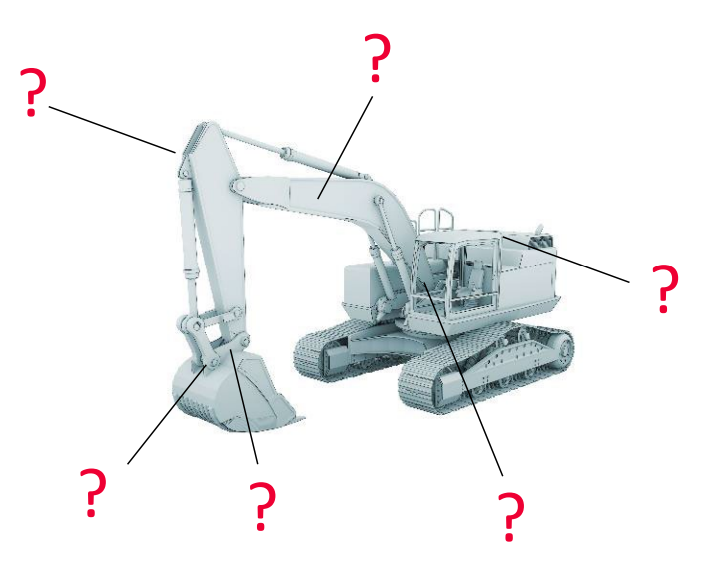 ?
?
?
?
?
?