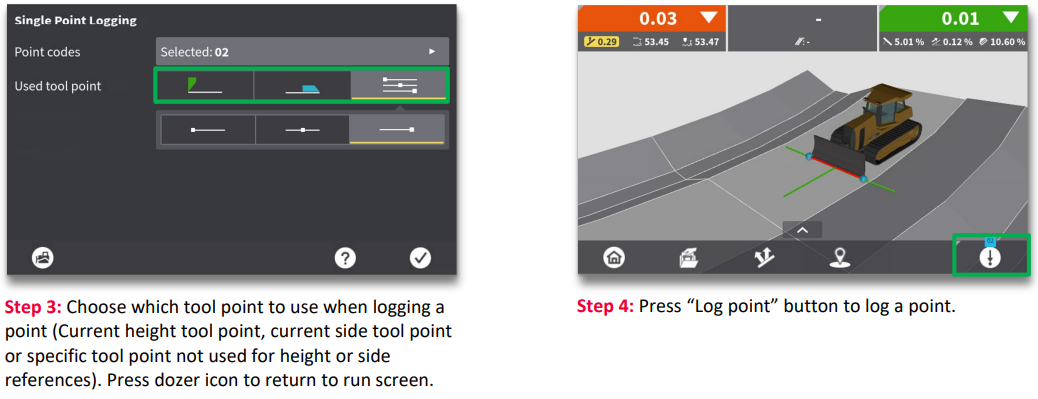 Single Point Logging

Point codes

Selected: 02

Used tool point

Step 3: Choose which tool point to use when logging a point (Current height tool point, current side tool point or specific tool point not used for height or side references). Press dozer icon to return to run screen.

0.03

0.29 53.45 53.47

-

-

0.01

5.01 % 0.12 % 10.60 %

Step 4: Press “Log point” button to log a point.