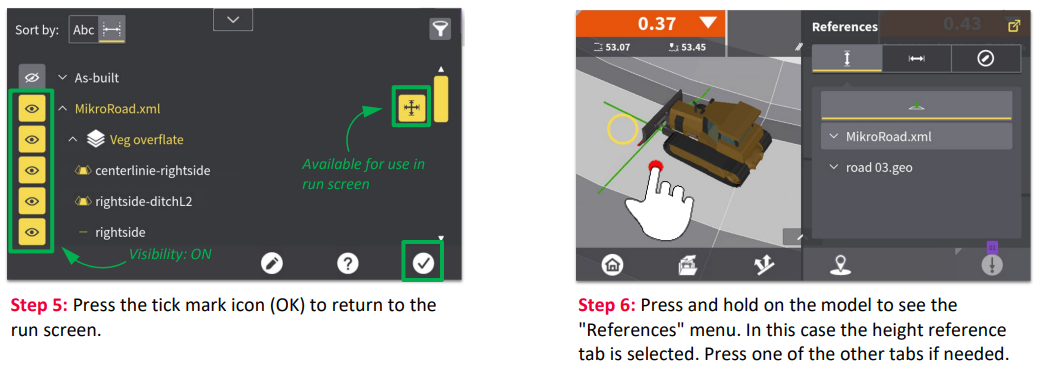 Sort by: Abc

As-built

MikroRoad.xml

Veg overflate

centerlinie-rightside

rightside-ditchL2

rightside

Available for use in run screen

Visibility: ON

Step 5: Press the tick mark icon (OK) to return to the run screen.

0.37

53.07

53.45

References

0.43

MikroRoad.xml

road 03.geo

Step 6: Press and hold on the model to see the "References" menu. In this case the height reference tab is selected. Press one of the other tabs if needed.