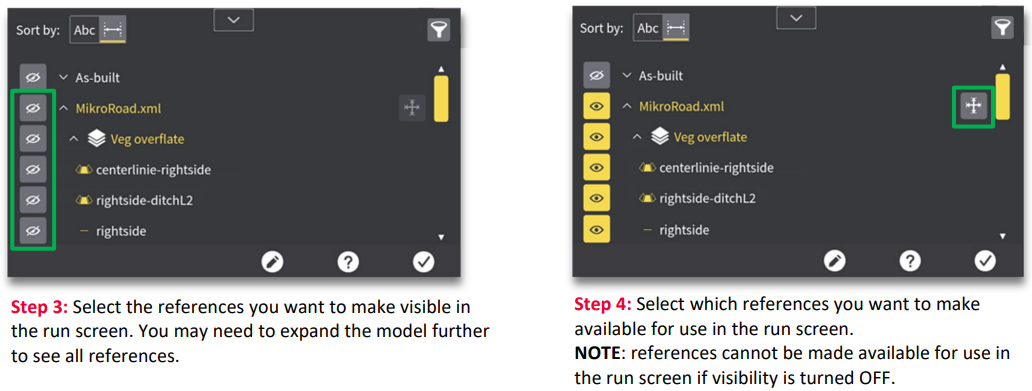 Sort by: Abc

As-built
MikroRoad.xml
Veg overflate
centerlinie-rightside
rightside-ditchL2
rightside

**Step 3:** Select the references you want to make visible in the run screen. You may need to expand the model further to see all references.

Sort by: Abc

As-built
MikroRoad.xml
Veg overflate
centerlinie-rightside
rightside-ditchL2
rightside

**Step 4:** Select which references you want to make available for use in the run screen.
**NOTE**: references cannot be made available for use in the run screen if visibility is turned OFF.