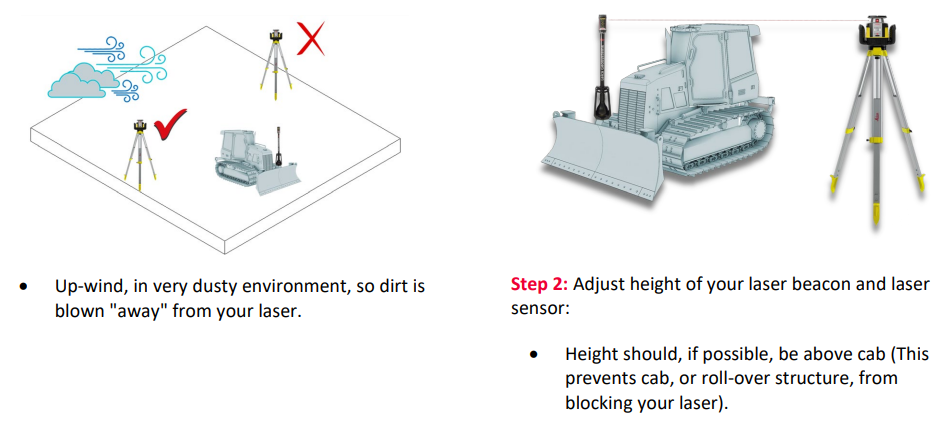 • Up-wind, in very dusty environment, so dirt is blown "away" from your laser.

Step 2: Adjust height of your laser beacon and laser sensor:

• Height should, if possible, be above cab (This prevents cab, or roll-over structure, from blocking your laser).