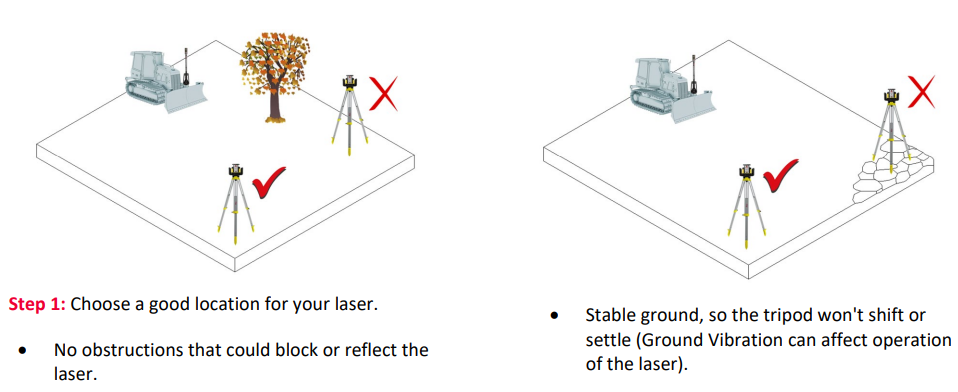 Step 1: Choose a good location for your laser.

• No obstructions that could block or reflect the laser.

• Stable ground, so the tripod won't shift or settle (Ground Vibration can affect operation of the laser).