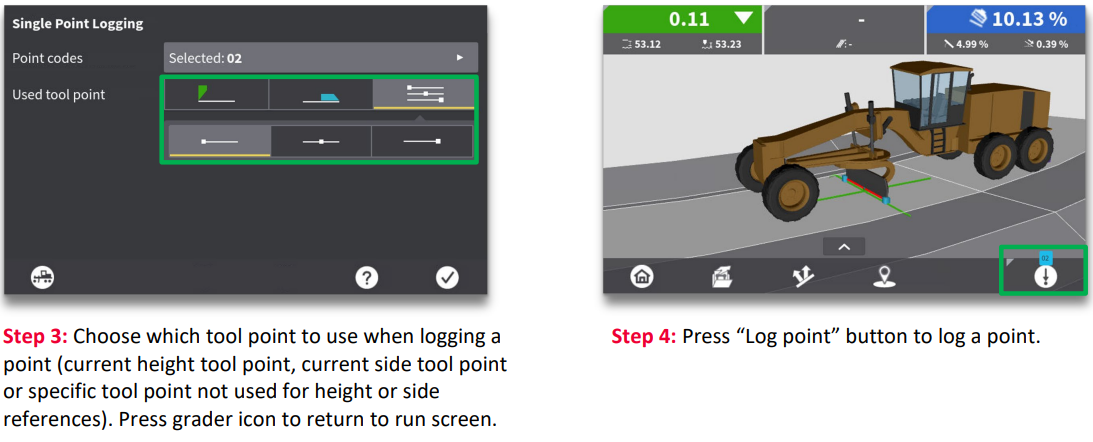 Single Point Logging

Point codes

Selected: 02

Used tool point

Step 3: Choose which tool point to use when logging a point (current height tool point, current side tool point or specific tool point not used for height or side references). Press grader icon to return to run screen.

0.11

53.12

53.23

-

-

10.13 %

4.99 %

0.39 %

02

Step 4: Press “Log point” button to log a point.