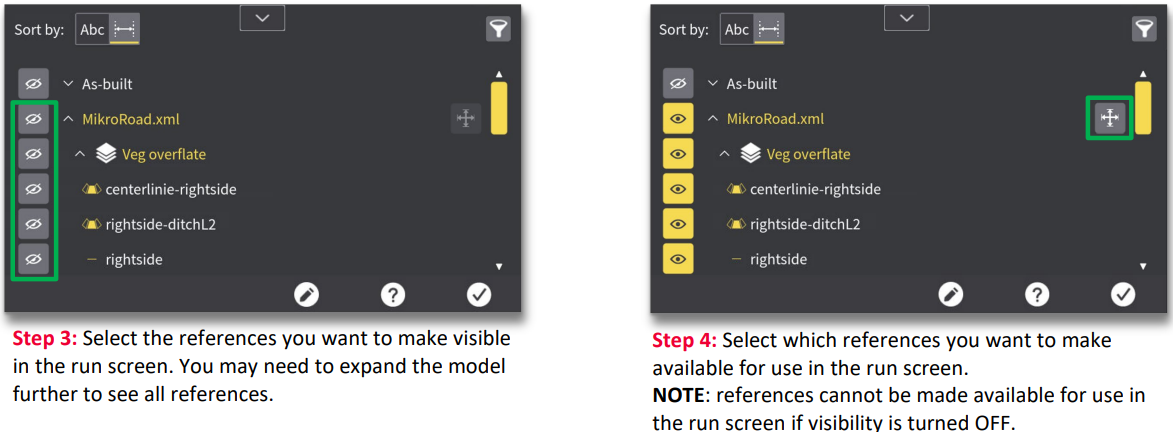 Sort by: Abc

As-built

MikroRoad.xml

Veg overflate

centerlinie-rightside

rightside-ditchL2

rightside

**Step 3:** Select the references you want to make visible in the run screen. You may need to expand the model further to see all references.

Sort by: Abc

As-built

MikroRoad.xml

Veg overflate

centerlinie-rightside

rightside-ditchL2

rightside

**Step 4:** Select which references you want to make available for use in the run screen.
**NOTE**: references cannot be made available for use in the run screen if visibility is turned OFF.