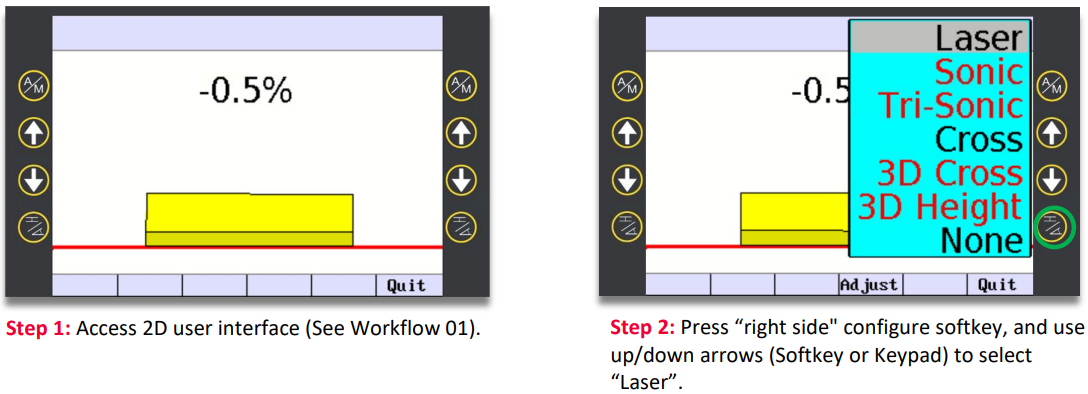 A/M
-0.5%
A/M
Quit

Step 1: Access 2D user interface (See Workflow 01).

A/M
-0.5
Laser
Sonic
Tri-Sonic
Cross
3D Cross
3D Height
None
A/M
Adjust
Quit

Step 2: Press “right side" configure softkey, and use up/down arrows (Softkey or Keypad) to select “Laser”.