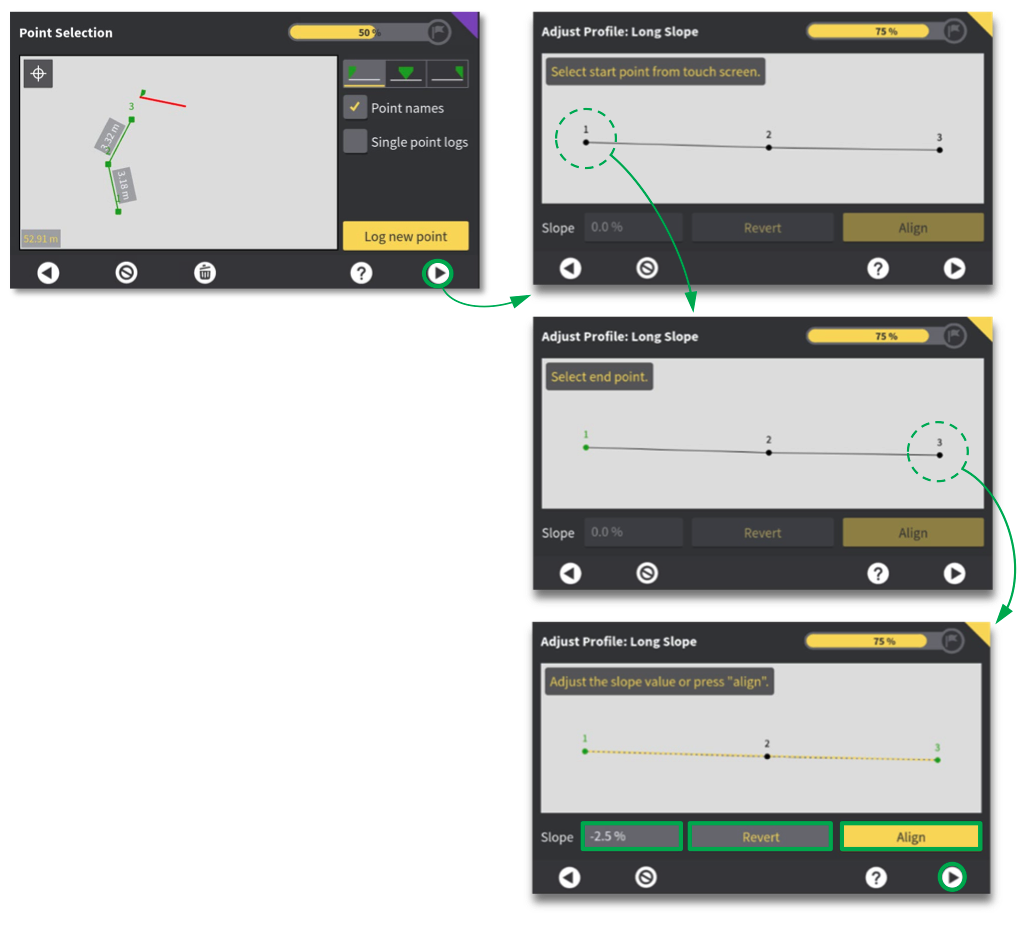 Point Selection
50 %

3
3.32 m
3.18 m
52.91 m

Point names
Single point logs
Log new point

Adjust Profile: Long Slope
75 %
Select start point from touch screen.
1
2
3
Slope 0.0 %
Revert
Align

Adjust Profile: Long Slope
75 %
Select end point.
1
2
3
Slope 0.0 %
Revert
Align

Adjust Profile: Long Slope
75 %
Adjust the slope value or press "align".
1
2
3
Slope -2.5 %
Revert
Align