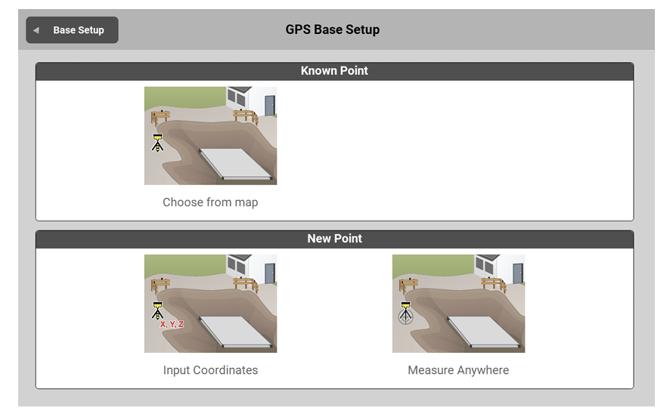 Base Setup

GPS Base Setup

Known Point

Choose from map

New Point

X, Y, Z

Input Coordinates

Measure Anywhere