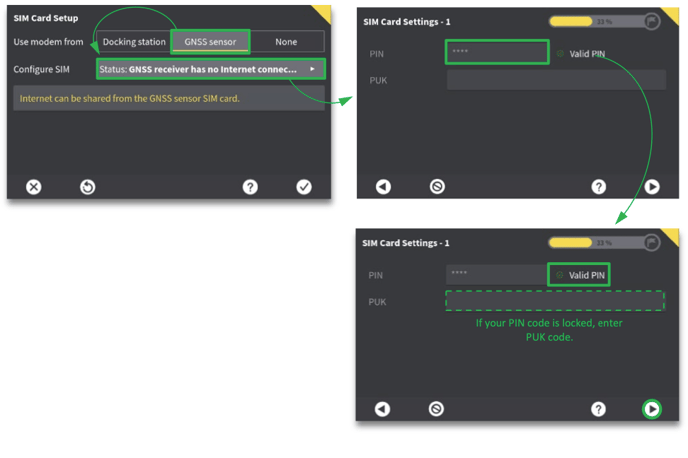 SIM Card Setup

Use modem from
Docking station
GNSS sensor
None

Configure SIM
Status: GNSS receiver has no Internet connec...

Internet can be shared from the GNSS sensor SIM card.

SIM Card Settings - 1
33 %

PIN
****
Valid PIN

PUK

SIM Card Settings - 1
33 %

PIN
****
Valid PIN

PUK

If your PIN code is locked, enter PUK code.