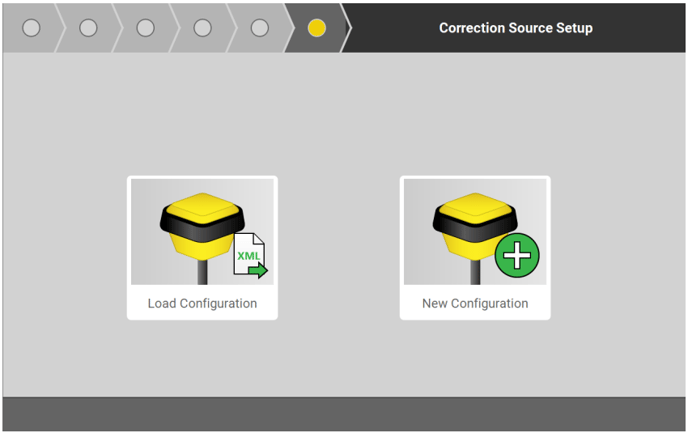 Correction Source Setup

XML

Load Configuration

New Configuration