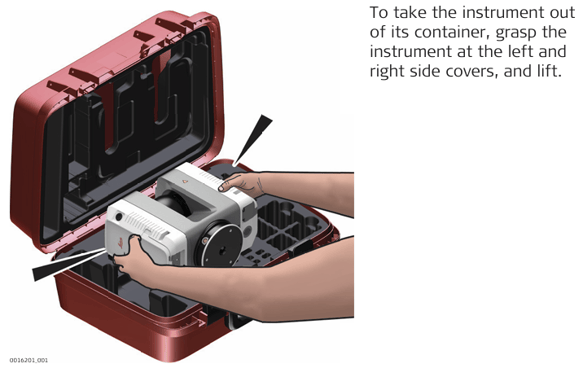 To take the instrument out of its container, grasp the instrument at the left and right side covers, and lift.

0016201_001