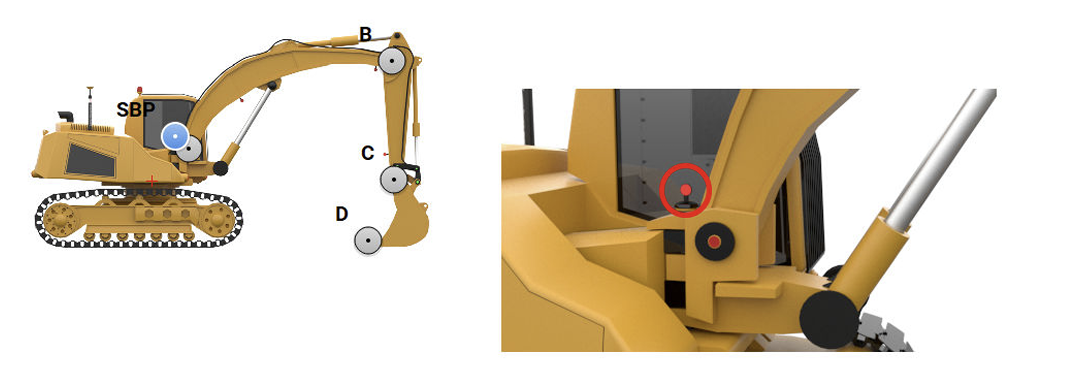 B
SBP
C
D