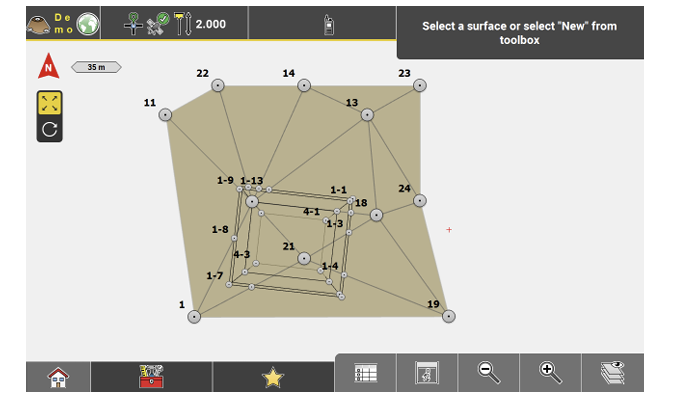 De
mo
2.000
Select a surface or select "New" from toolbox
N
35 m
22
14
23
11
13
1-9
1-13
1-1
24
18
4-1
1-3
1-8
21
4-3
1-4
1-7
1
19