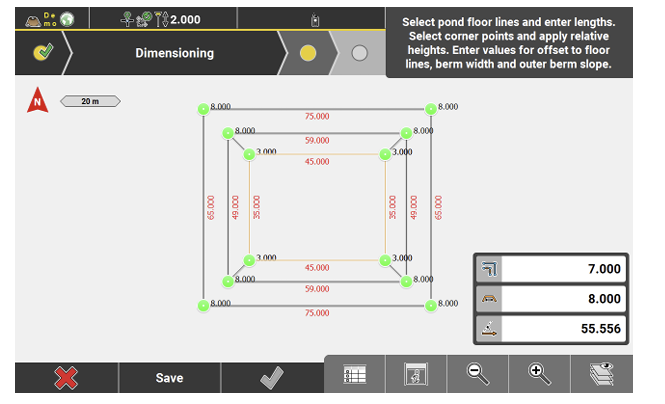 Demo 2.000

Dimensioning

Select pond floor lines and enter lengths. Select corner points and apply relative heights. Enter values for offset to floor lines, berm width and outer berm slope.

N
20 m

8.000
75.000
8.000
8.000
59.000
8.000
3.000
45.000
3.000
65.000
49.000
35.000
35.000
49.000
65.000
3.000
45.000
3.000
8.000
59.000
8.000
8.000
75.000
8.000

7.000
8.000
55.556

Save