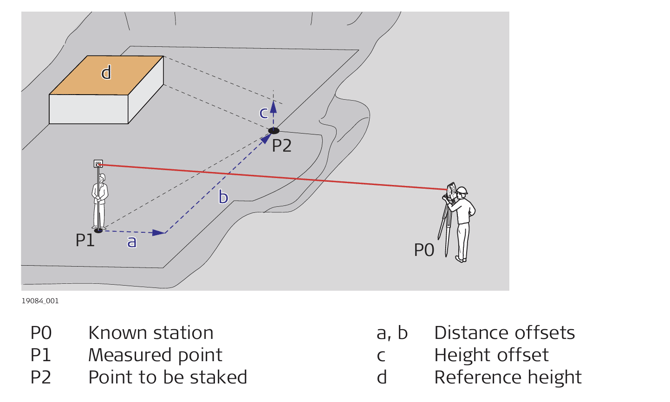 d

c

P2

b

P1

a

P0

19084_001

P0 Known station
P1 Measured point
P2 Point to be staked

a, b Distance offsets
c Height offset
d Reference height