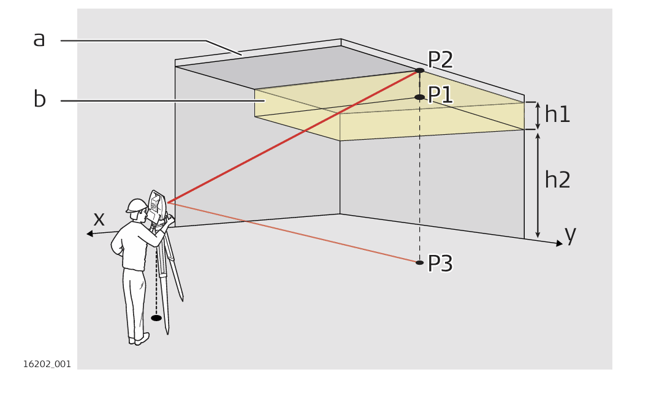 a
b
P2
P1
h1
h2
x
y
P3
16202_001