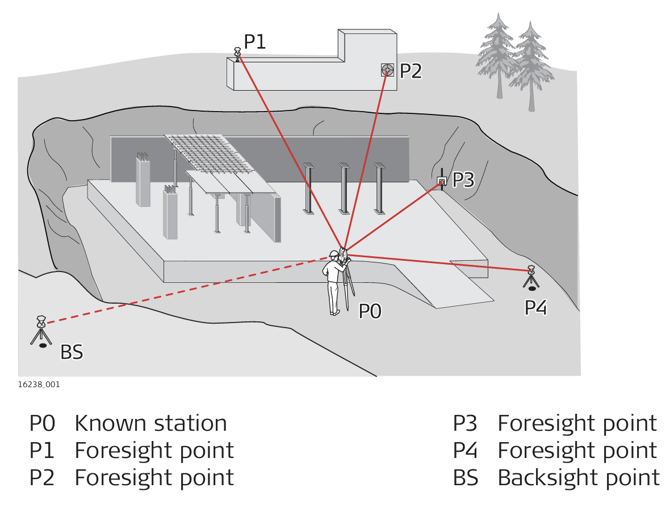 P1
P2
P3
P0
P4
BS
16238_001

P0 Known station
P1 Foresight point
P2 Foresight point

P3 Foresight point
P4 Foresight point
BS Backsight point